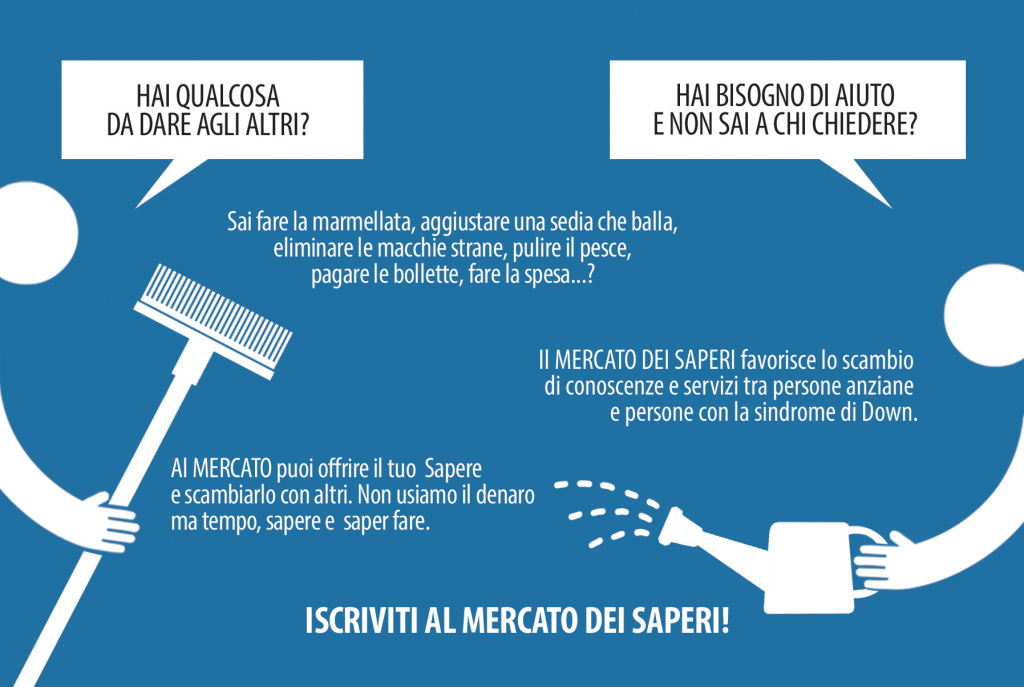 HAI QUALCOSA
DA DARE AGLI ALTRI?

HAI BISOGNO DI AIUTO
E NON SAI A CHI CHIEDERE?

Sai fare la marmellata, aggiustare una sedia che balla, eliminare le macchie strane, pulire il pesce, pagare le bollette, fare la spesa...?

Il MERCATO DEI SAPERI favorisce lo scambio di conoscenze e servizi tra persone anziane e persone con la sindrome di Down.

Al MERCATO puoi offrire il tuo Sapere e scambiarlo con altri. Non usiamo il denaro ma tempo, sapere e saper fare.

ISCRIVITI AL MERCATO DEI SAPERI!